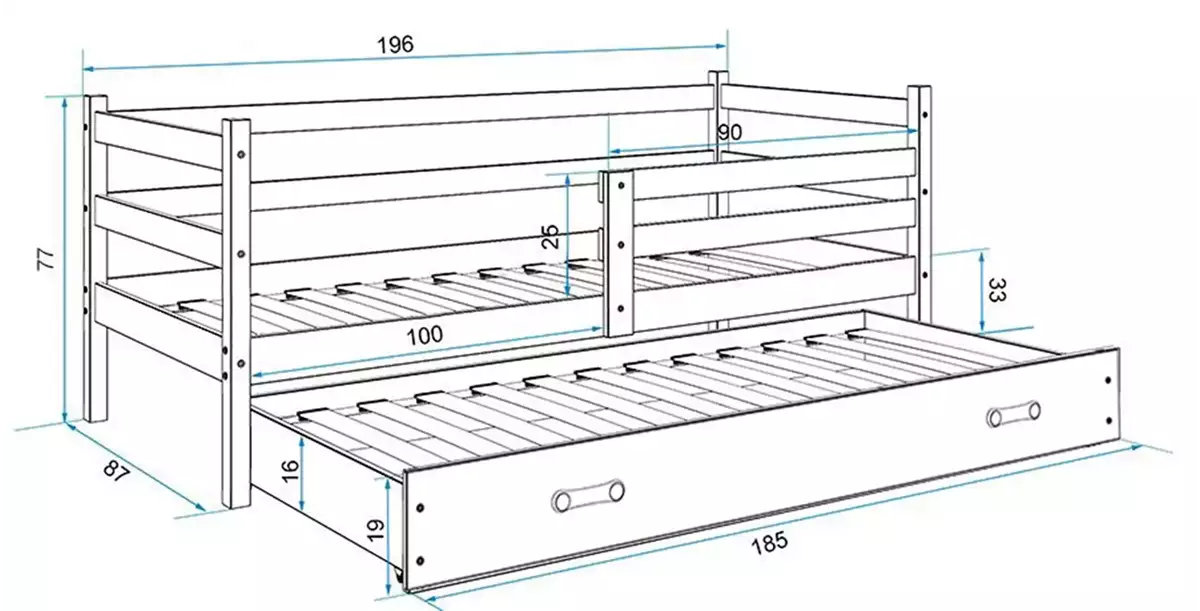 196
90
77
25
33
100
87
16
19
185