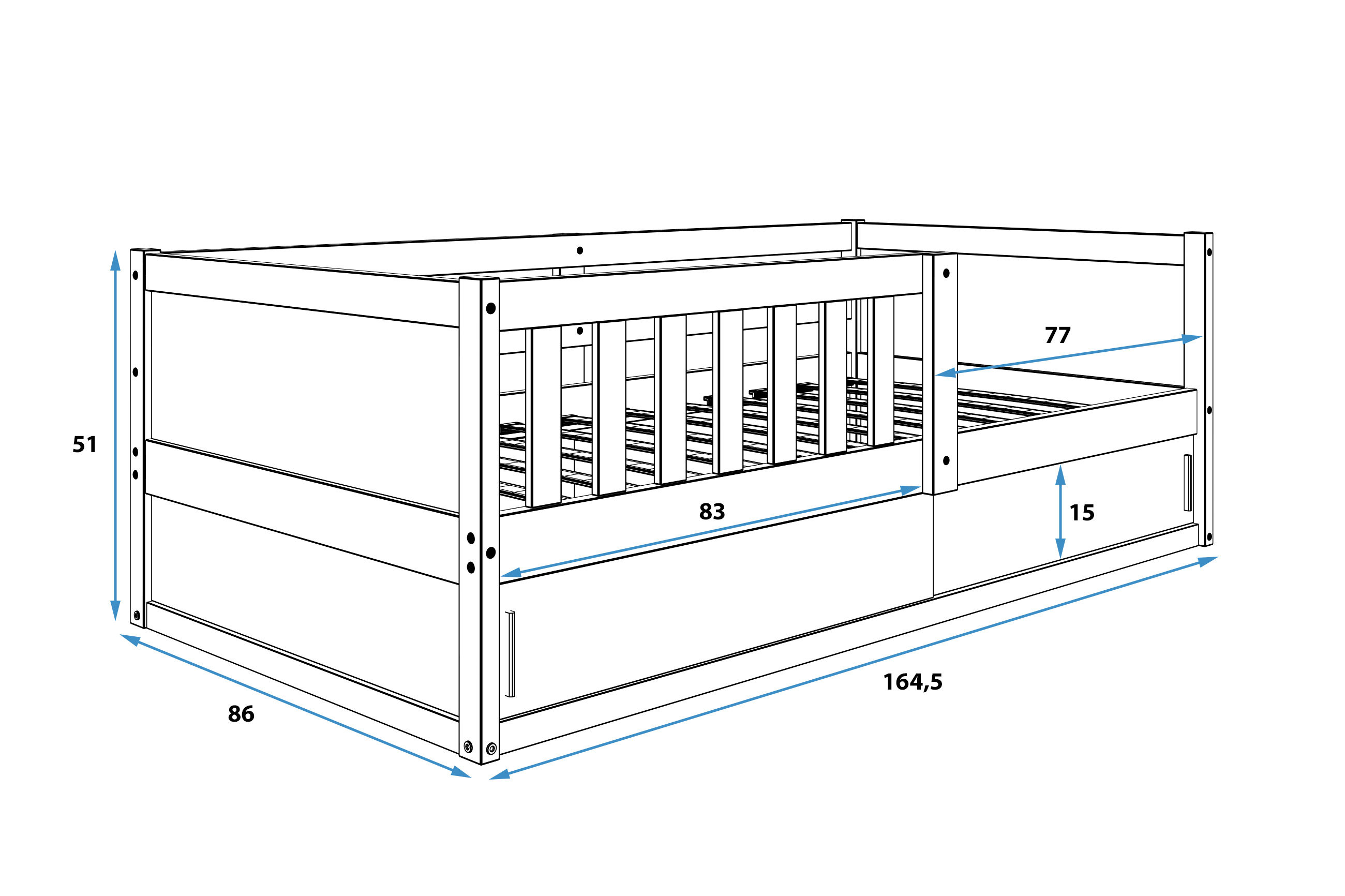 77

51

83

15

164,5

86