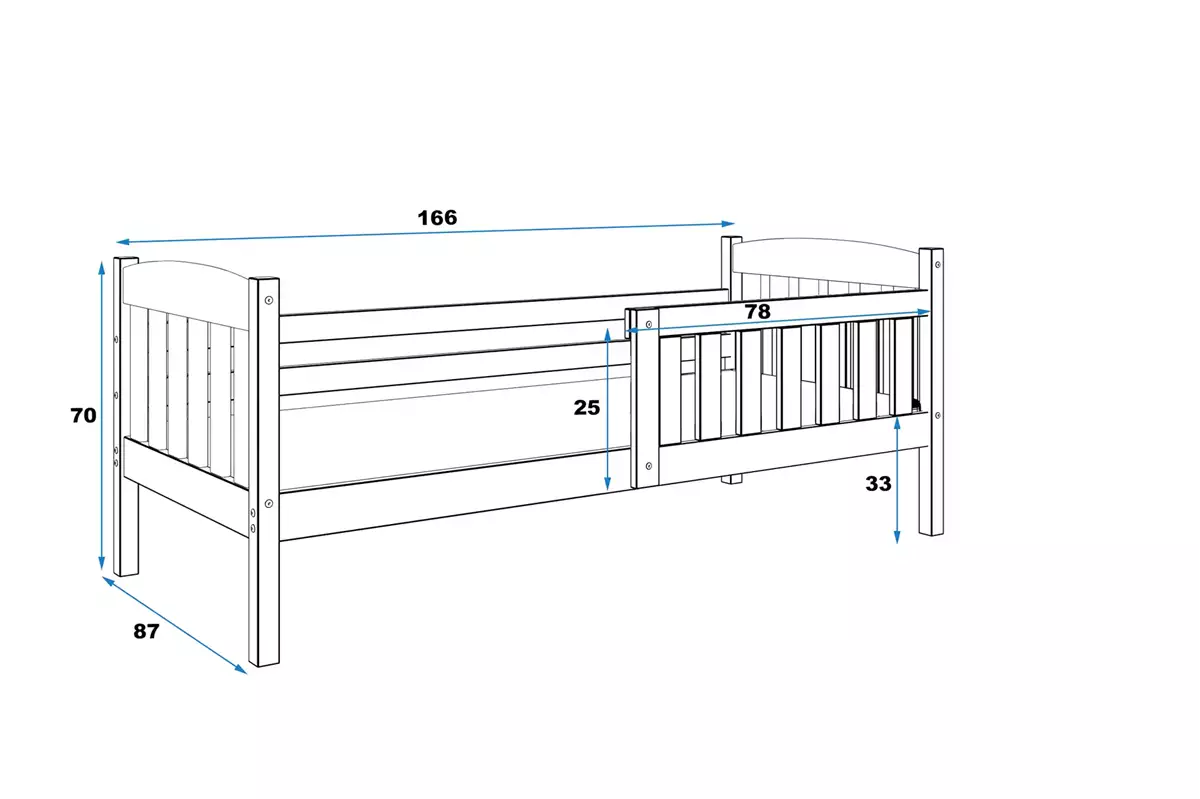 166
78
70
25
33
87