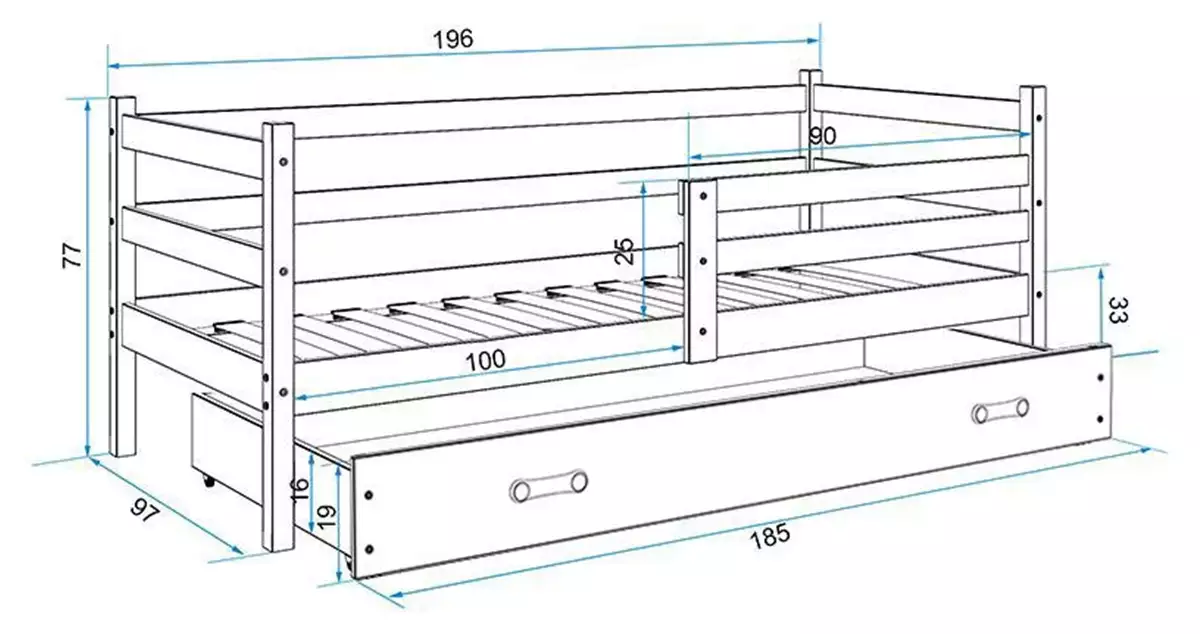 196
90
77
25
33
100
97
16
19
185